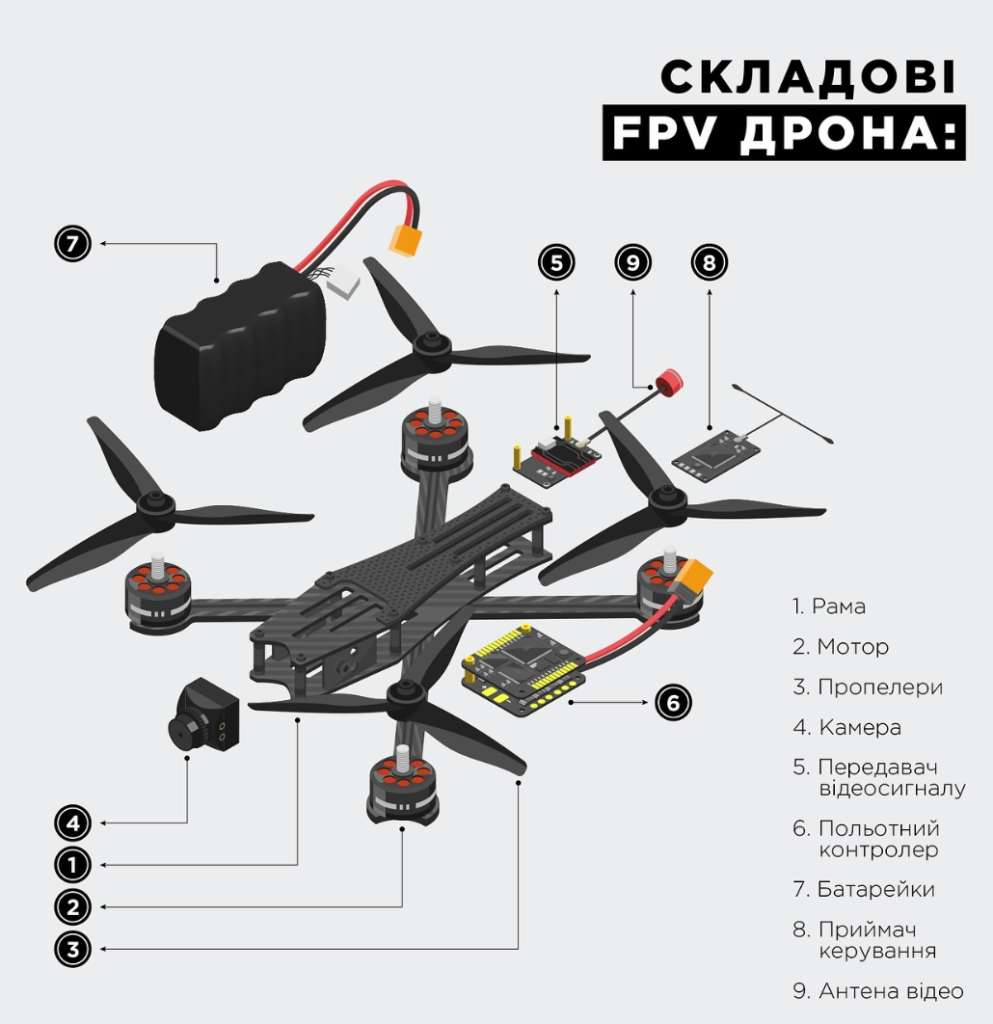 СКЛАДОВІ
FPV ДРОНА:

7

5

9

8

6

4

1

2

3

1. Рама

2. Мотор

3. Пропелери

4. Камера

5. Передавач відеосигналу

6. Польотний контролер

7. Батарейки

8. Приймач керування

9. Антена відео